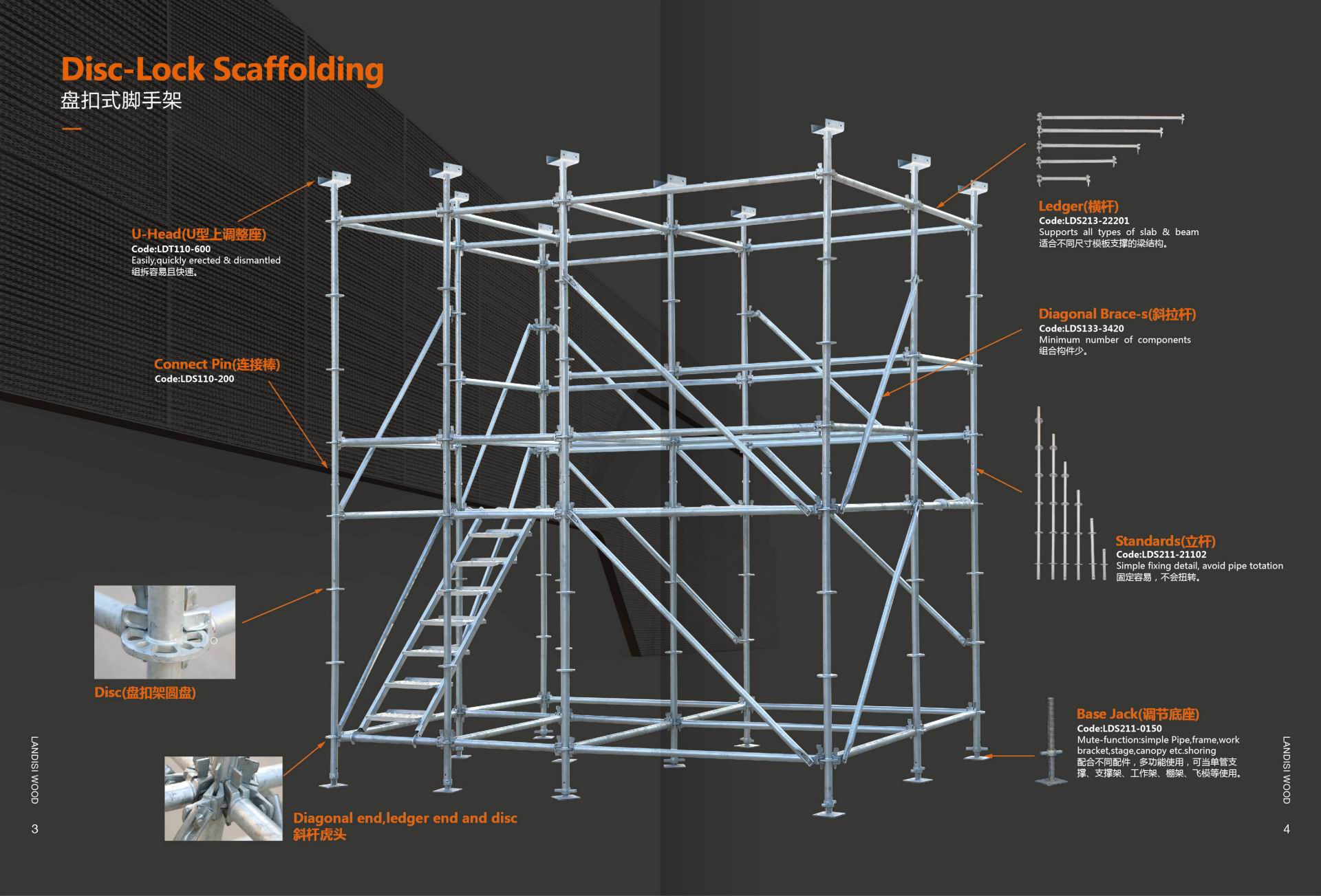 Disc-Lock Scaffolding
盘扣式脚手架

U-Head(U型上调整座)
Code:LDT110-600
Easily,quickly erected & dismantled
组拆容易且快速。

Connect Pin(连接棒)
Code:LDS110-200

Disc(盘扣架圆盘)

Diagonal end,ledger end and disc
斜杆虎头

Ledger(横杆)
Code:LDS213-22201
Supports all types of slab & beam
适合不同尺寸模板支撑的梁结构。

Diagonal Brace-s(斜拉杆)
Code:LDS133-3420
Minimum number of components
组合构件少。

Standards(立杆)
Code:LDS211-21102
Simple fixing detail, avoid pipe totation
固定容易，不会扭转。

Base Jack(调节底座)
Code:LDS211-0150
Mute-function:simple Pipe,frame,work bracket,stage,canopy etc.shoring
配合不同配件，多功能使用，可当单管支撑、支撑架、工作架、棚架、飞模等使用。

LANDISI WOOD
3

LANDISI WOOD
4